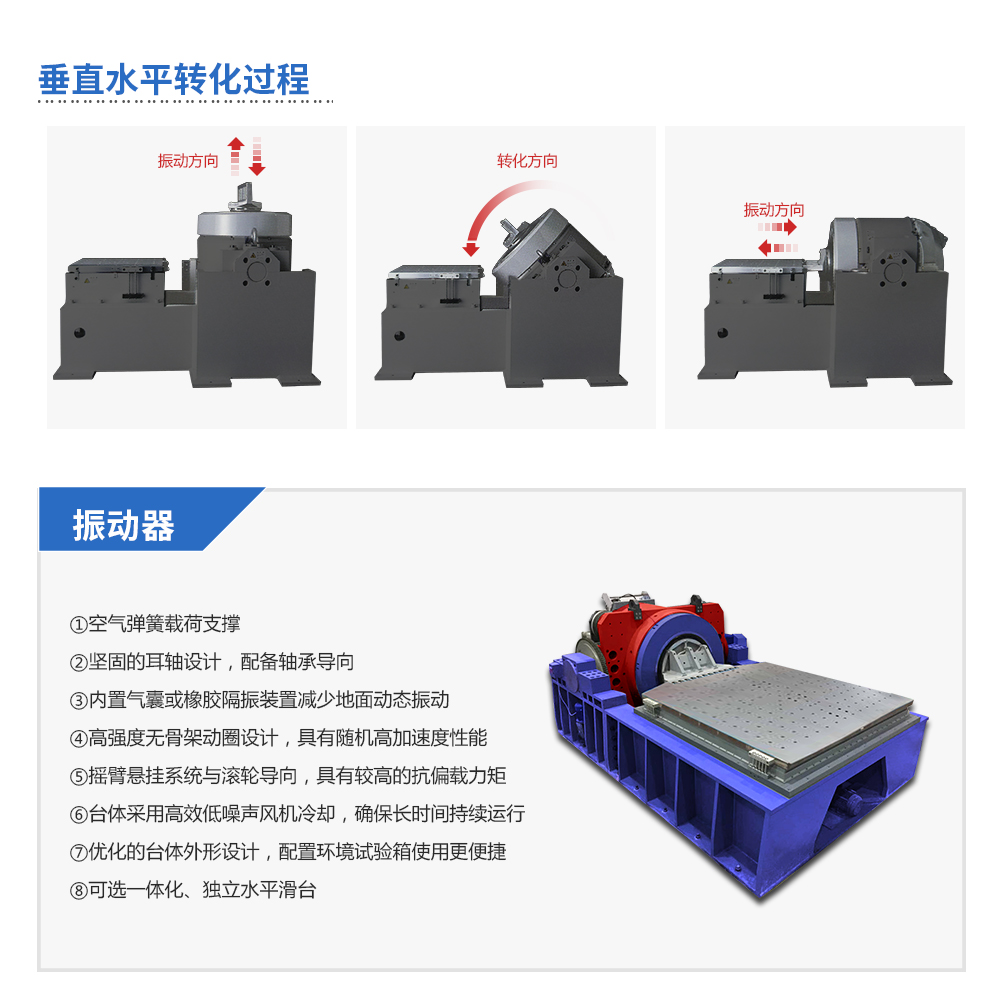 垂直水平转化过程

振动方向

转化方向

振动方向

振动器

①空气弹簧载荷支撑
②坚固的耳轴设计，配备轴承导向
③内置气囊或橡胶隔振装置减少地面动态振动
④高强度无骨架动圈设计，具有随机高加速度性能
⑤摇臂悬挂系统与滚轮导向，具有较高的抗偏载力矩
⑥台体采用高效低噪声风机冷却，确保长时间持续运行
⑦优化的台体外形设计，配置环境试验箱使用更便捷
⑧可选一体化、独立水平滑台